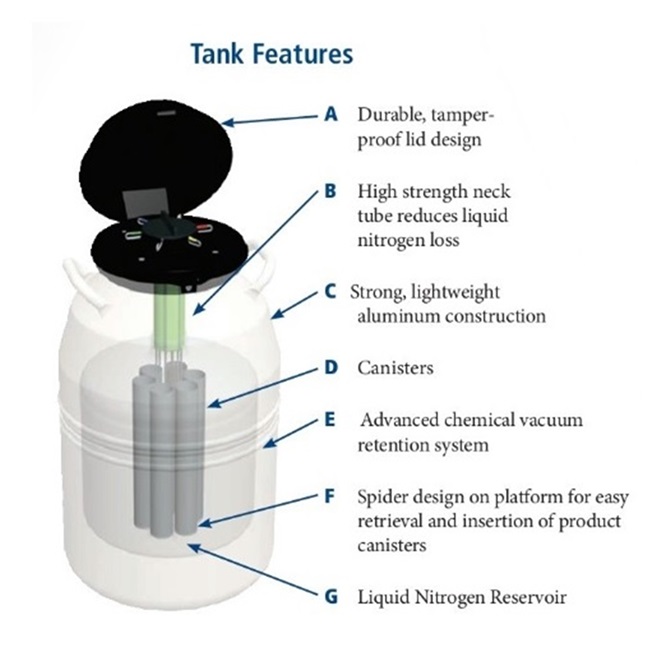 Tank Features

A Durable, tamper-proof lid design

B High strength neck tube reduces liquid nitrogen loss

C Strong, lightweight aluminum construction

D Canisters

E Advanced chemical vacuum retention system

F Spider design on platform for easy retrieval and insertion of product canisters

G Liquid Nitrogen Reservoir